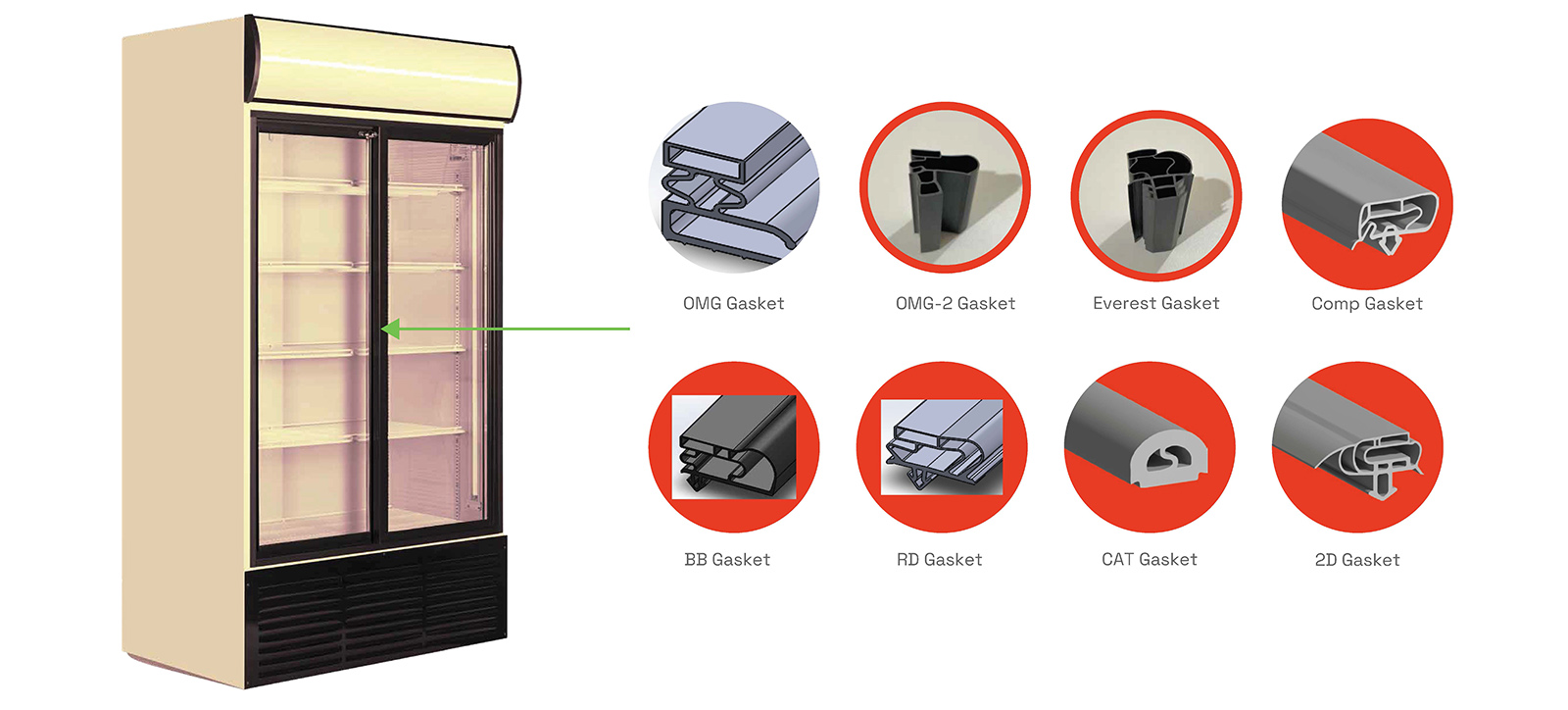 OMG Gasket

OMG-2 Gasket

Everest Gasket

Comp Gasket

BB Gasket

RD Gasket

CAT Gasket

2D Gasket