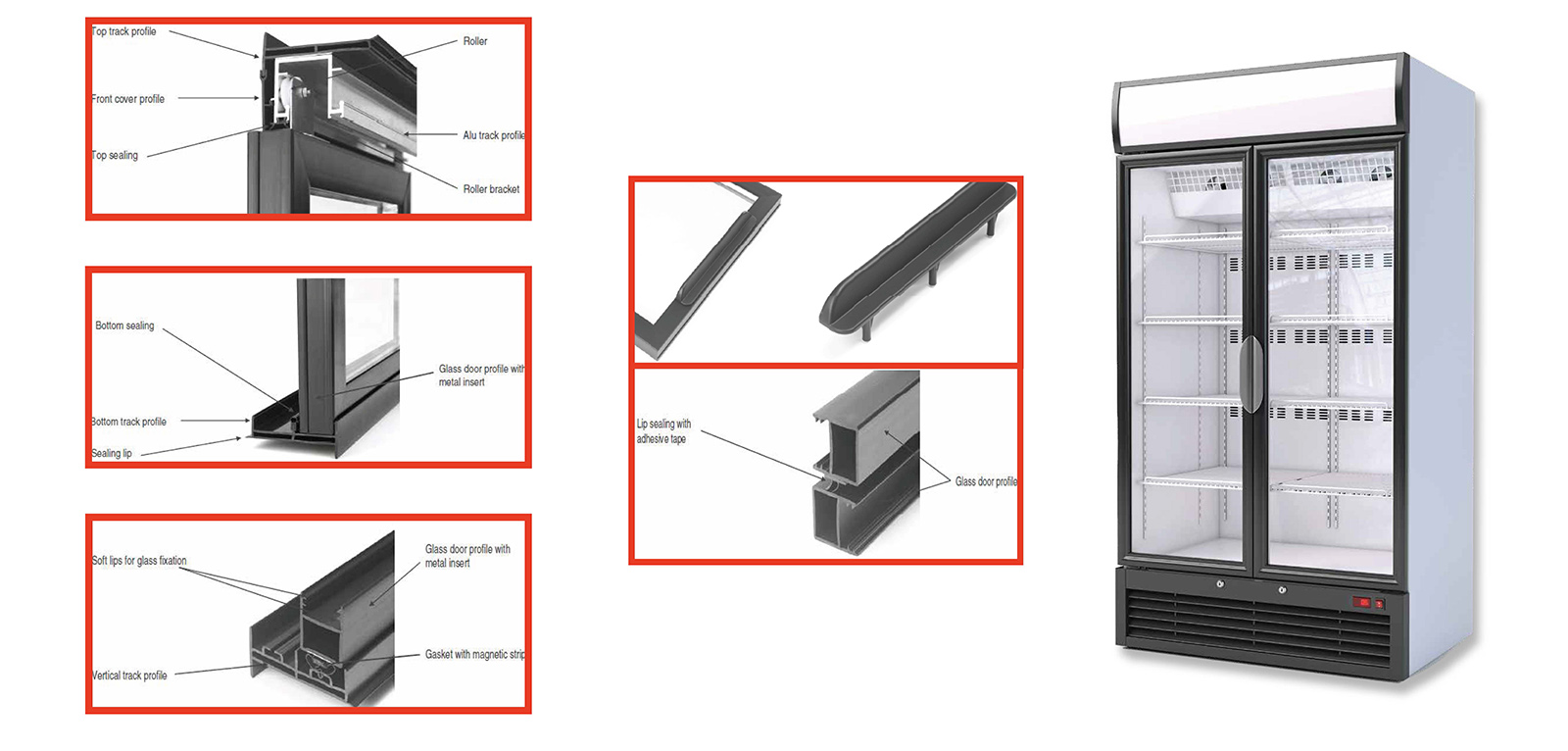 Top track profile

Roller

Front cover profile

Alu track profile

Top sealing

Roller bracket

Bottom sealing

Glass door profile with metal insert

Bottom track profile

Sealing lip

Soft lips for glass fixation

Glass door profile with metal insert

Gasket with magnetic strip

Vertical track profile

Lip sealing with adhesive tape

Glass door profile